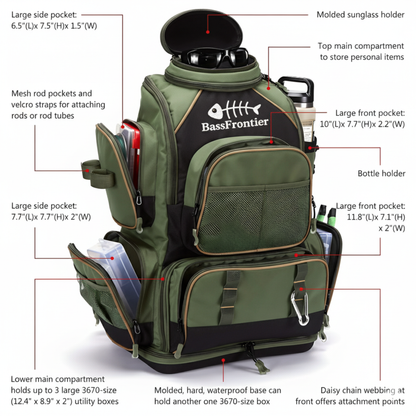 Large side pocket:
6.5"(L)x 7.5"(H)x 1.5"(W)

Molded sunglass holder

Top main compartment to store personal items

Mesh rod pockets and velcro straps for attaching rods or rod tubes

BassFrontier

Large front pocket:
10"(L)x 7.7"(H)x 2.2"(W)

Bottle holder

Large side pocket:
7.7"(L)x 7.7"(H)x 2"(W)

Large front pocket:
11.8"(L)x 7.1"(H) x 2"(W)

Lower main compartment holds up to 3 large 3670-size (12.4" x 8.9" x 2") utility boxes

Molded, hard, waterproof base can hold another one 3670-size box

Daisy chain webbing at front offers attachment points