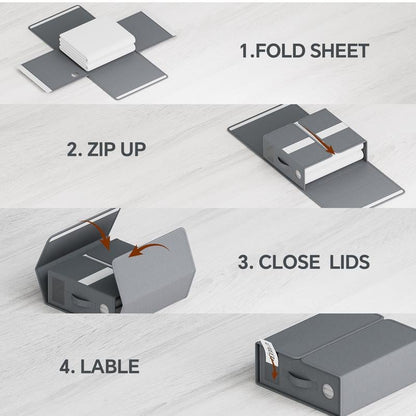 1.FOLD SHEET

2. ZIP UP

3. CLOSE LIDS

4. LABLE