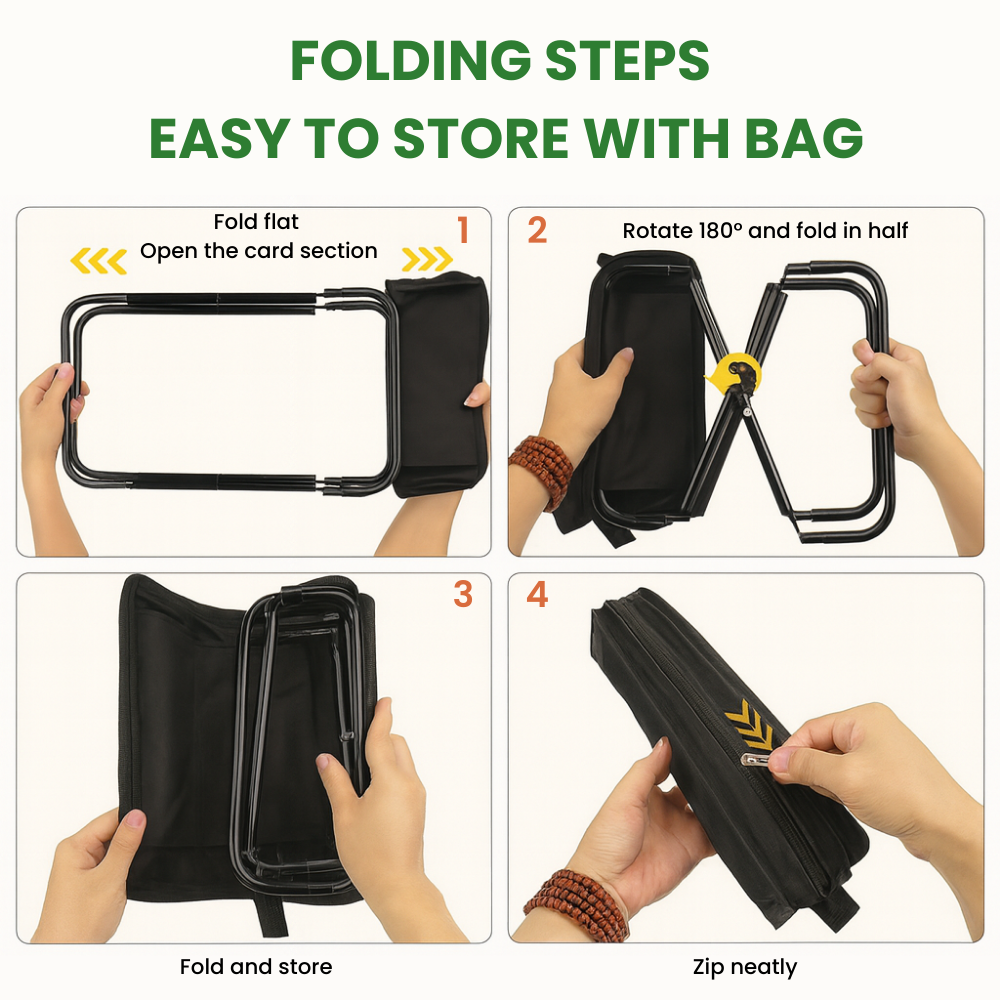 FOLDING STEPS
EASY TO STORE WITH BAG

Fold flat
Open the card section
1

2
Rotate 180° and fold in half

3

4

Fold and store

Zip neatly